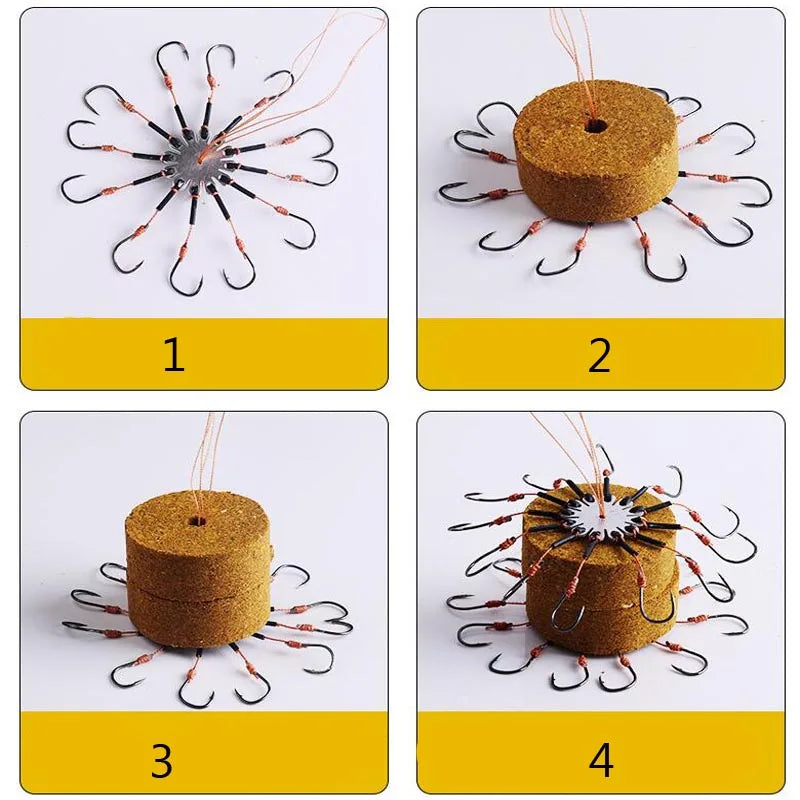 1

2

3

4