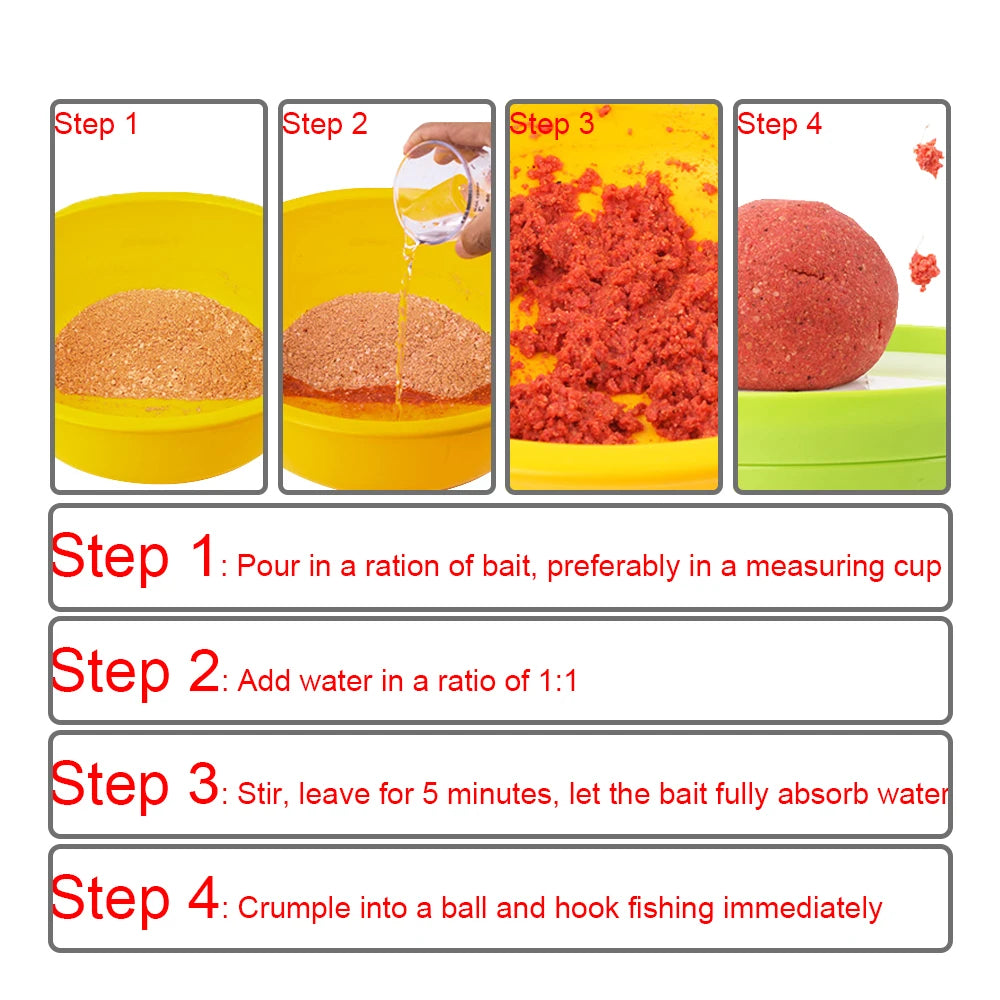 Step 1

Step 2

Step 3

Step 4

Step 1: Pour in a ration of bait, preferably in a measuring cup

Step 2: Add water in a ratio of 1:1

Step 3: Stir, leave for 5 minutes, let the bait fully absorb water

Step 4: Crumple into a ball and hook fishing immediately