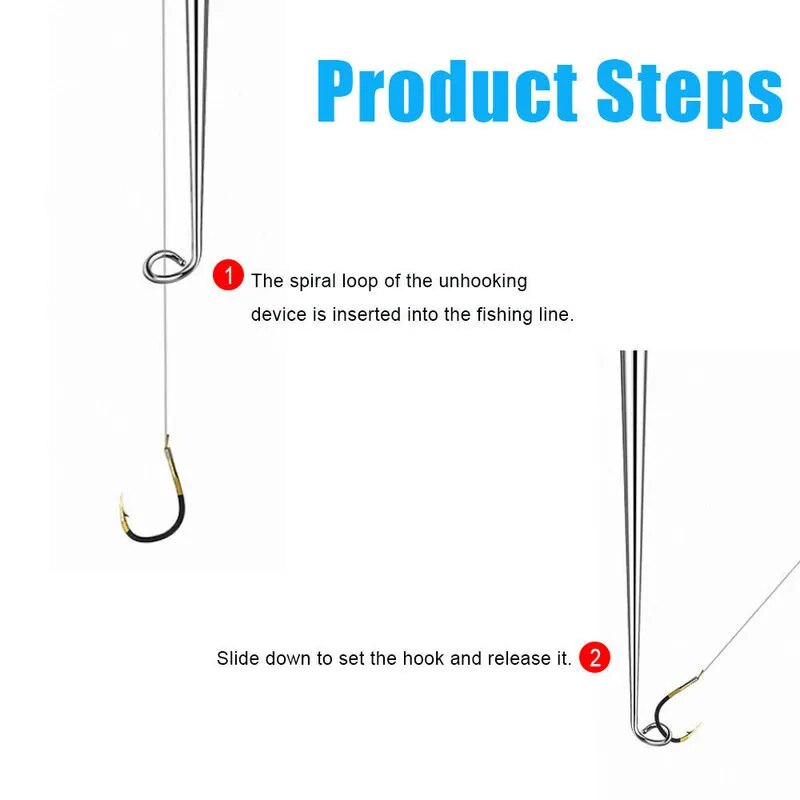 Product Steps

1 The spiral loop of the unhooking device is inserted into the fishing line.

Slide down to set the hook and release it. 2