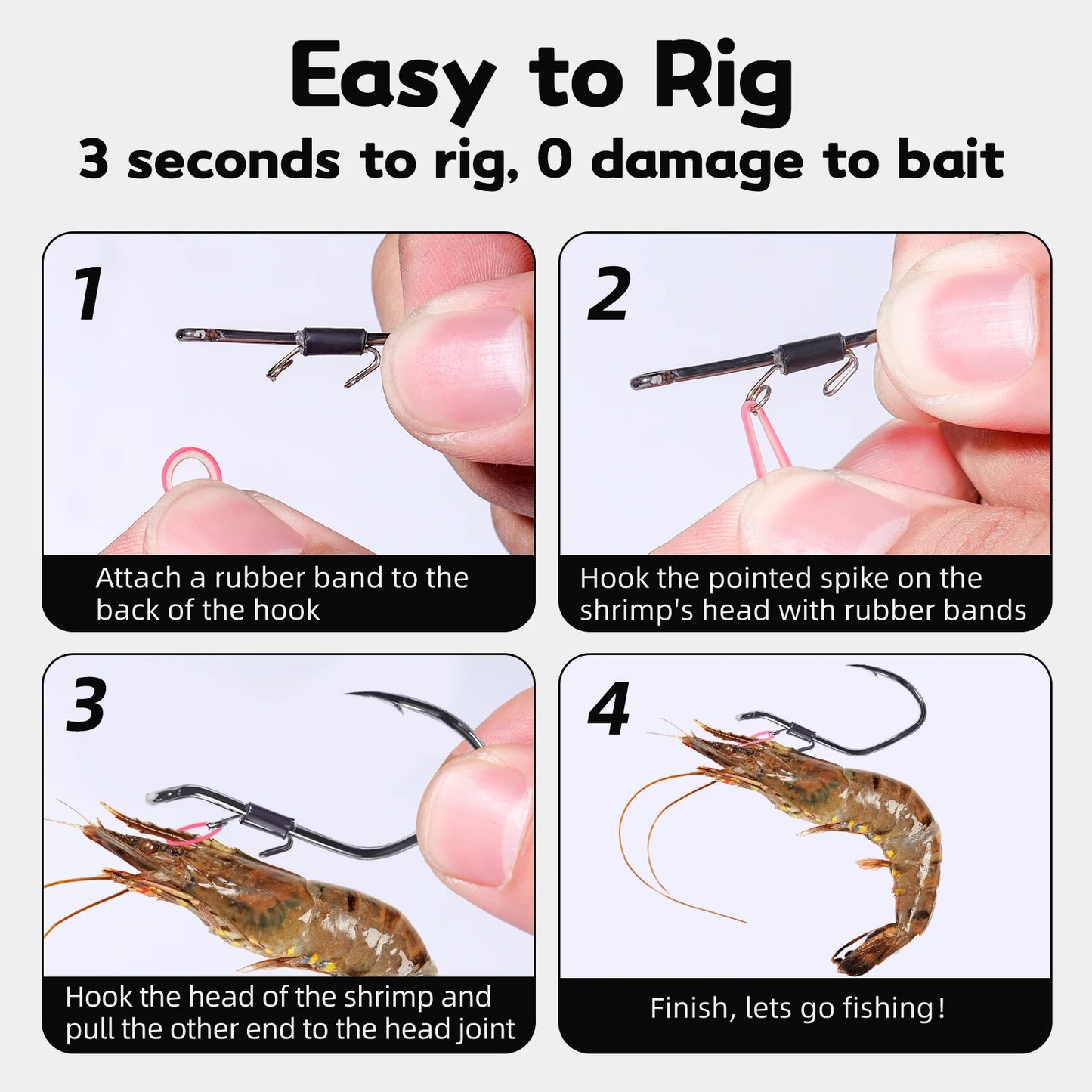 Easy to Rig
3 seconds to rig, 0 damage to bait

1
Attach a rubber band to the back of the hook

2
Hook the pointed spike on the shrimp's head with rubber bands

3
Hook the head of the shrimp and pull the other end to the head joint

4
Finish, lets go fishing!