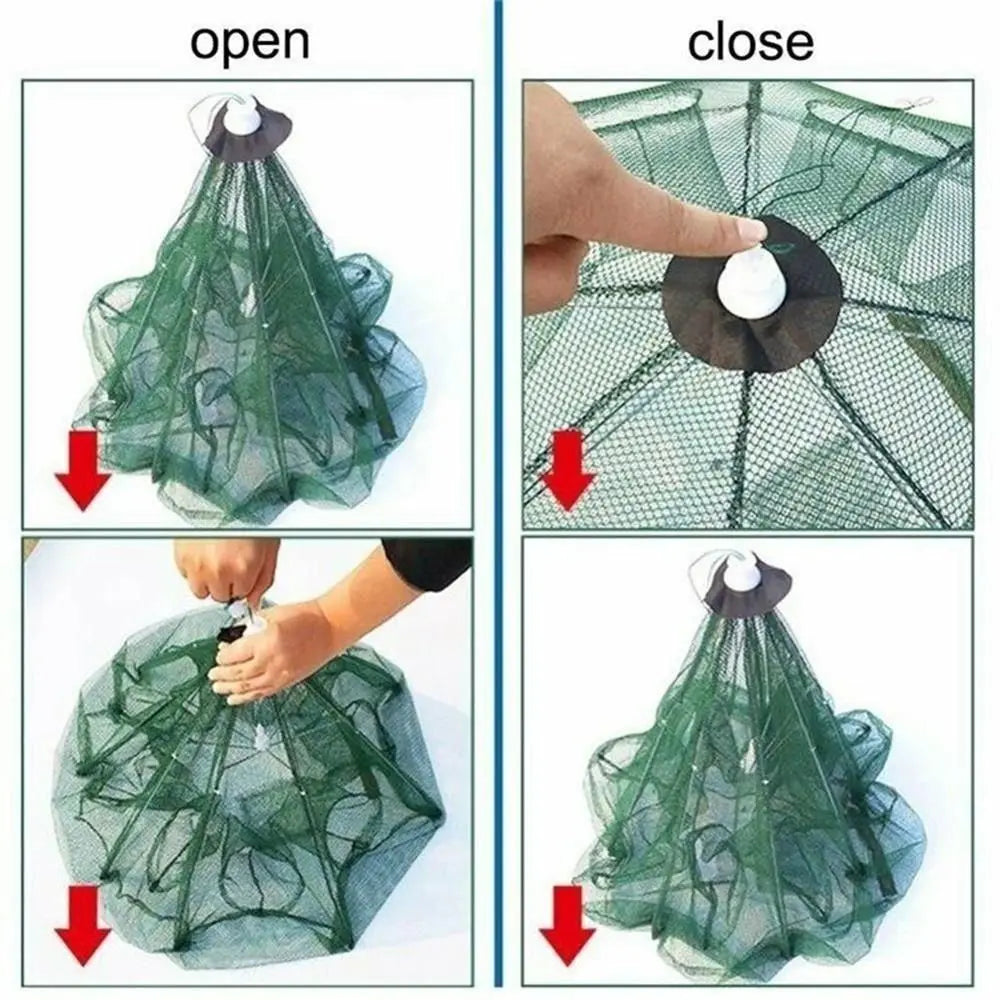 open

close