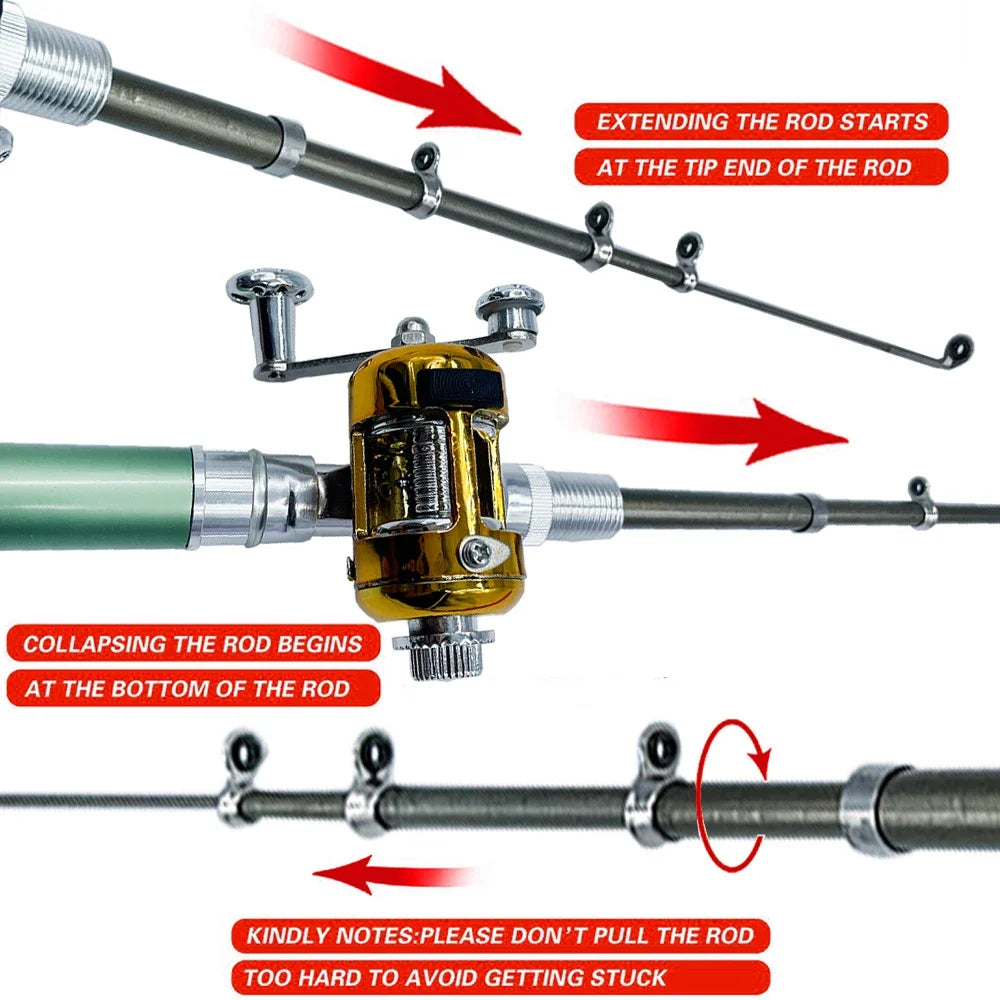 EXTENDING THE ROD STARTS
AT THE TIP END OF THE ROD

COLLAPSING THE ROD BEGINS
AT THE BOTTOM OF THE ROD

KINDLY NOTES:PLEASE DON'T PULL THE ROD
TOO HARD TO AVOID GETTING STUCK