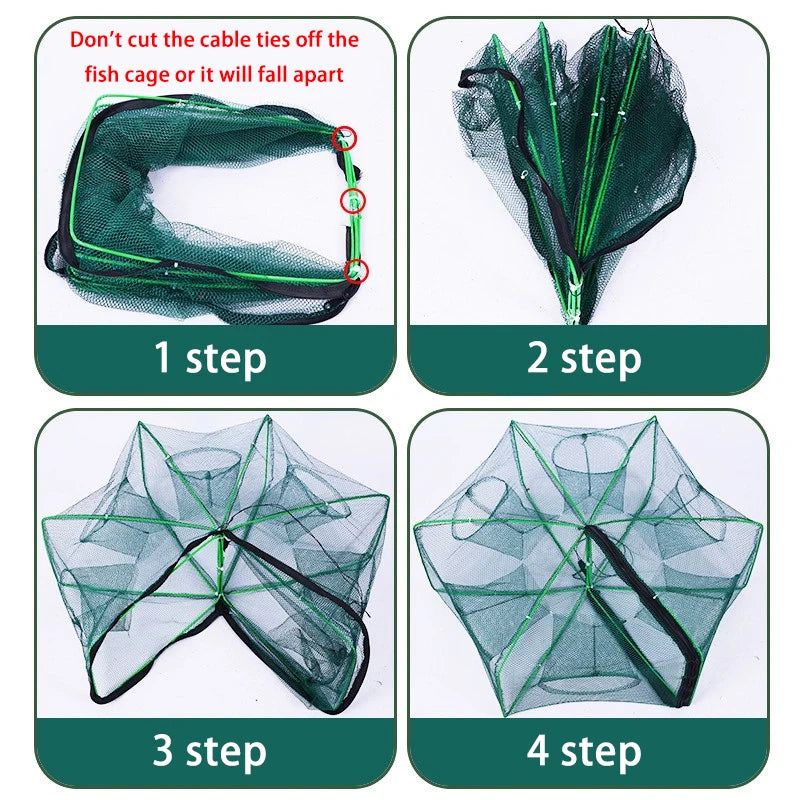 Don't cut the cable ties off the fish cage or it will fall apart

1 step

2 step

3 step

4 step