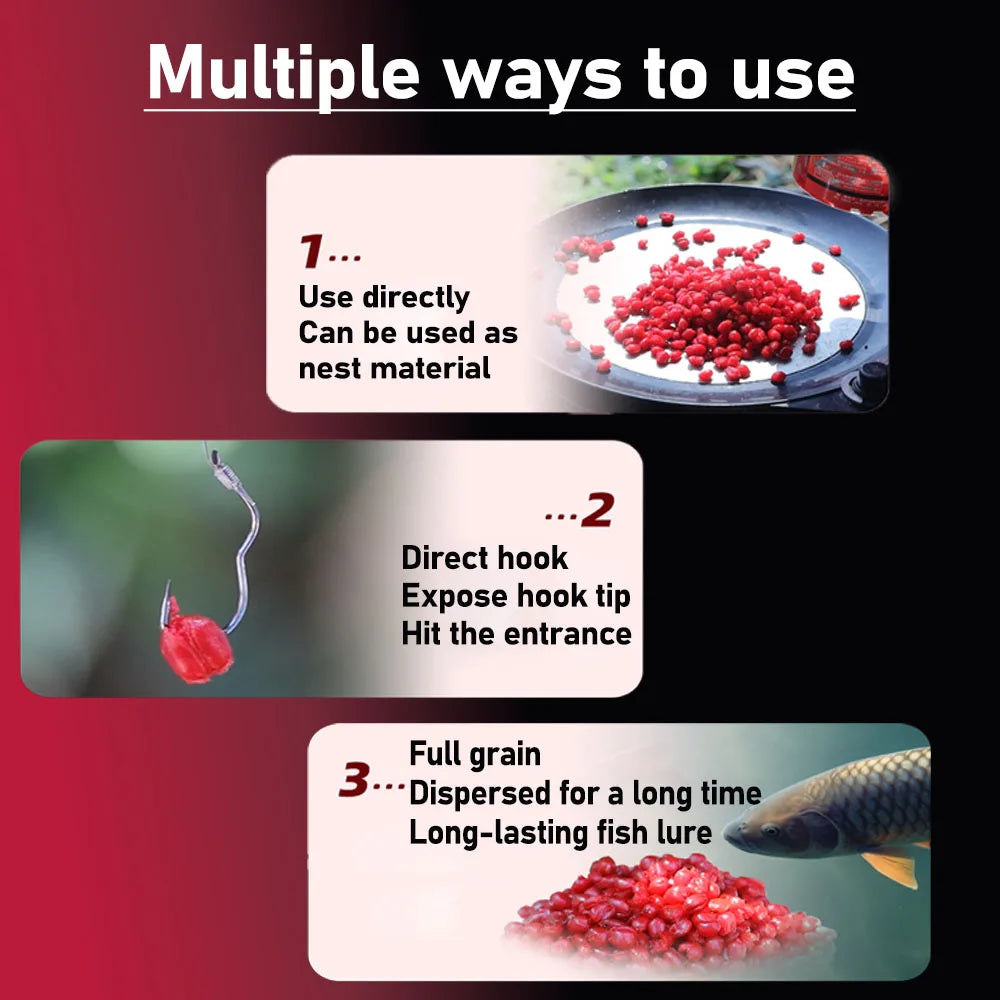 Multiple ways to use

1...
Use directly
Can be used as nest material

...2
Direct hook
Expose hook tip
Hit the entrance

3...
Full grain
Dispersed for a long time
Long-lasting fish lure